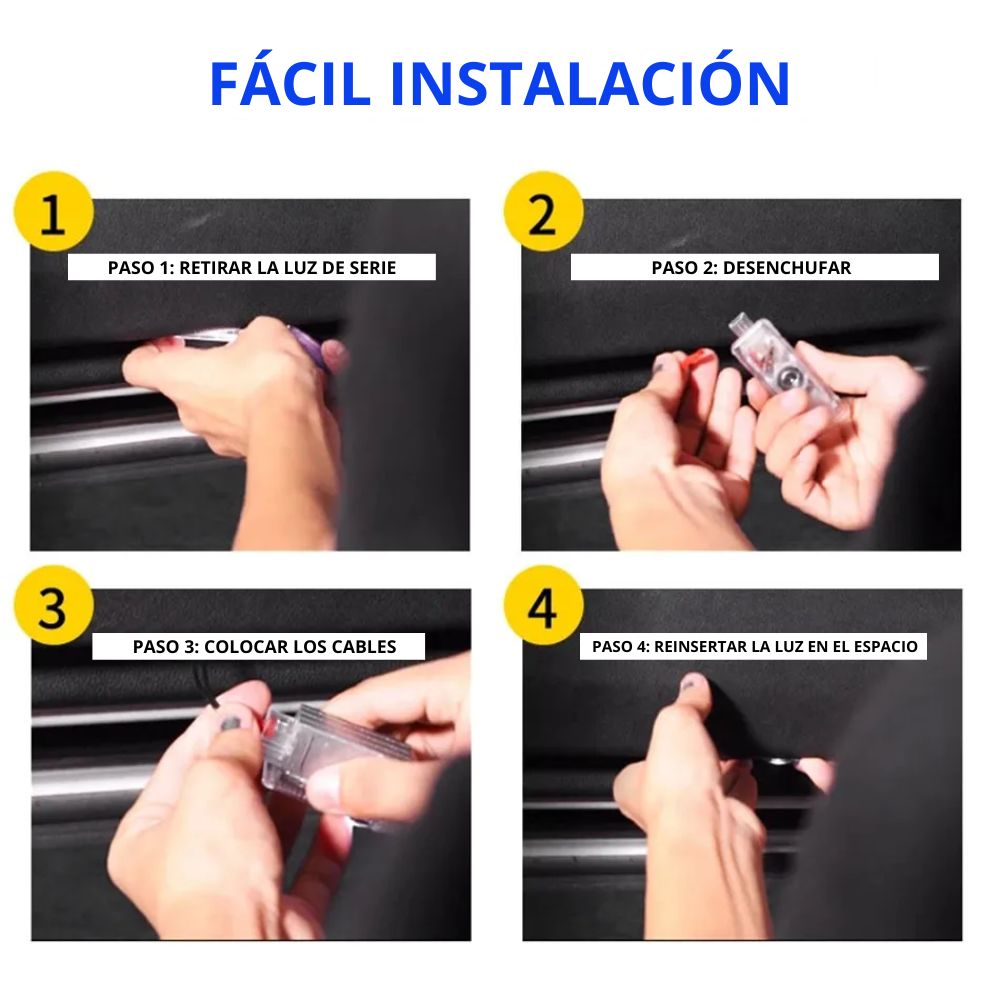 FÁCIL INSTALACIÓN

1

PASO 1: RETIRAR LA LUZ DE SERIE

2

PASO 2: DESENCHUFAR

3

PASO 3: COLOCAR LOS CABLES

4

PASO 4: REINSERTAR LA LUZ EN EL ESPACIO